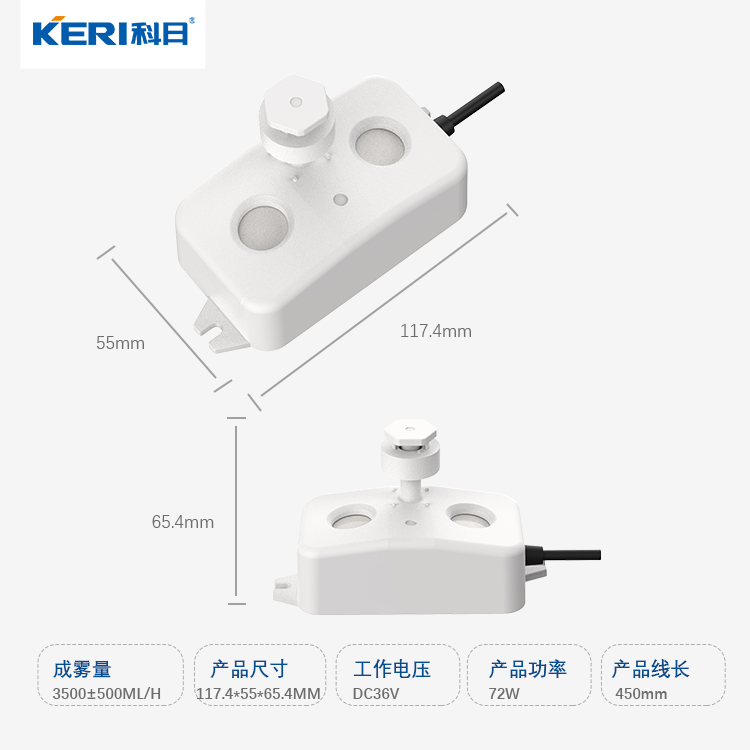 KERI科日®

55mm

117.4mm

65.4mm

成雾量
3500±500ML/H

产品尺寸
117.4*55*65.4MM

工作电压
DC36V

产品功率
72W

产品线长
450mm